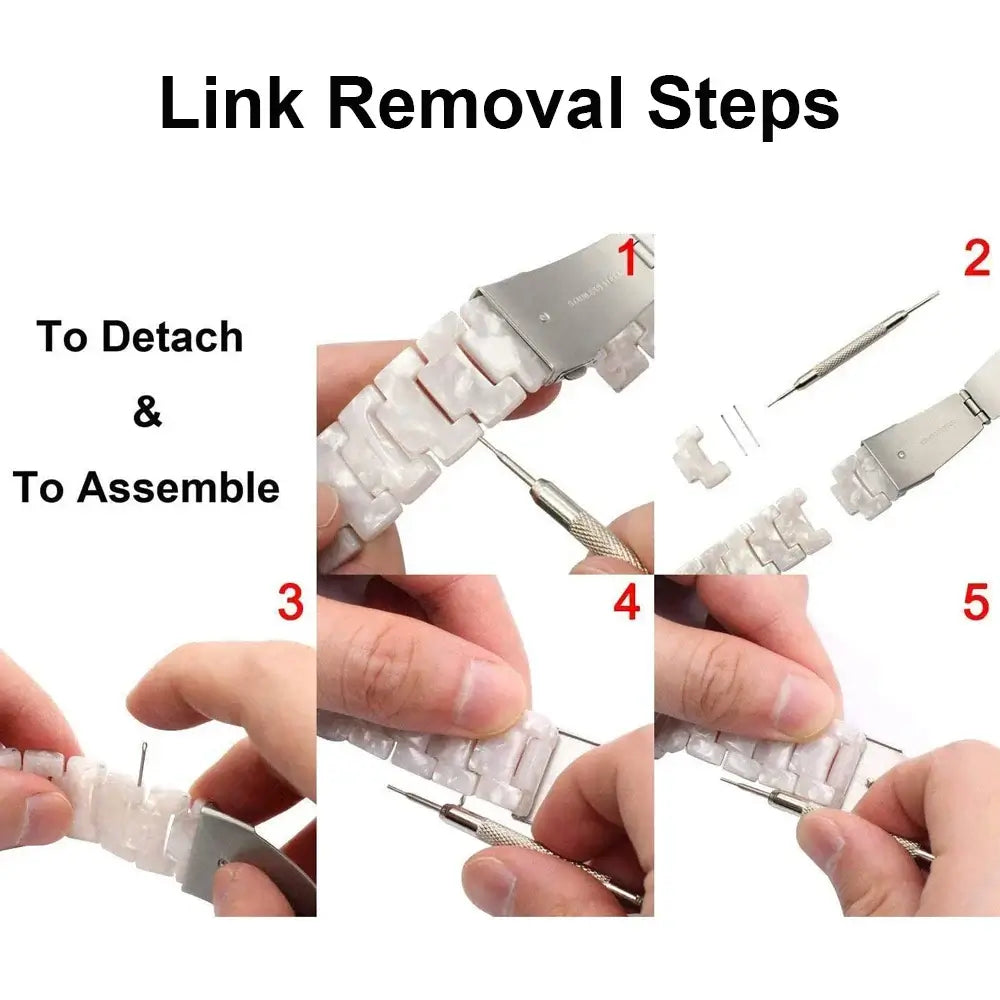 Link Removal Steps

To Detach

&

To Assemble

1

2

3

4

5