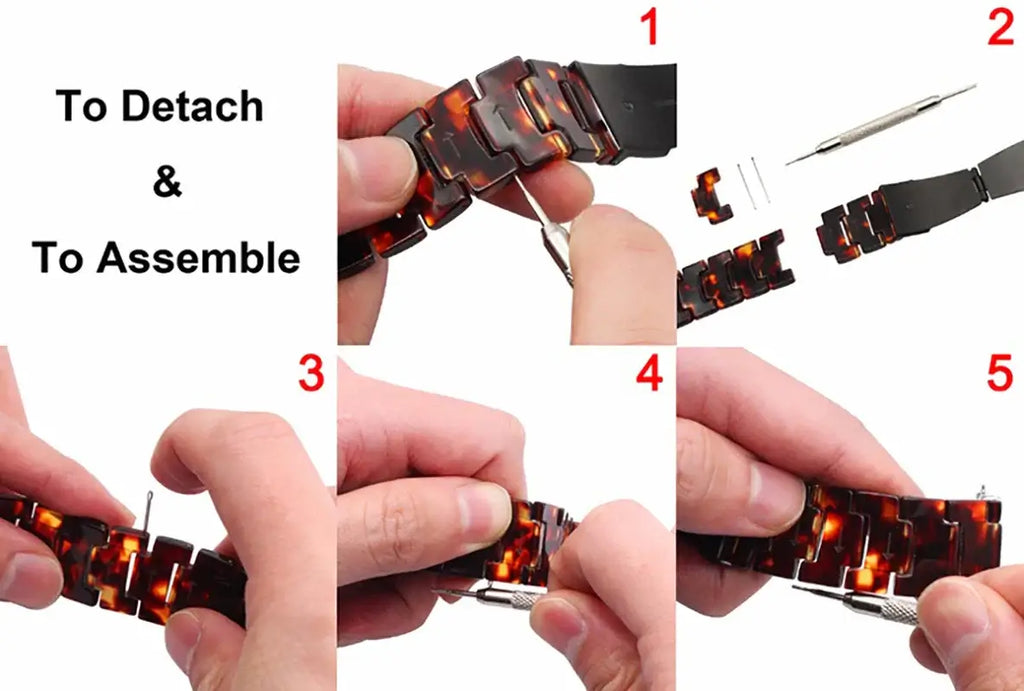 To Detach
&
To Assemble

1

2

3

4

5