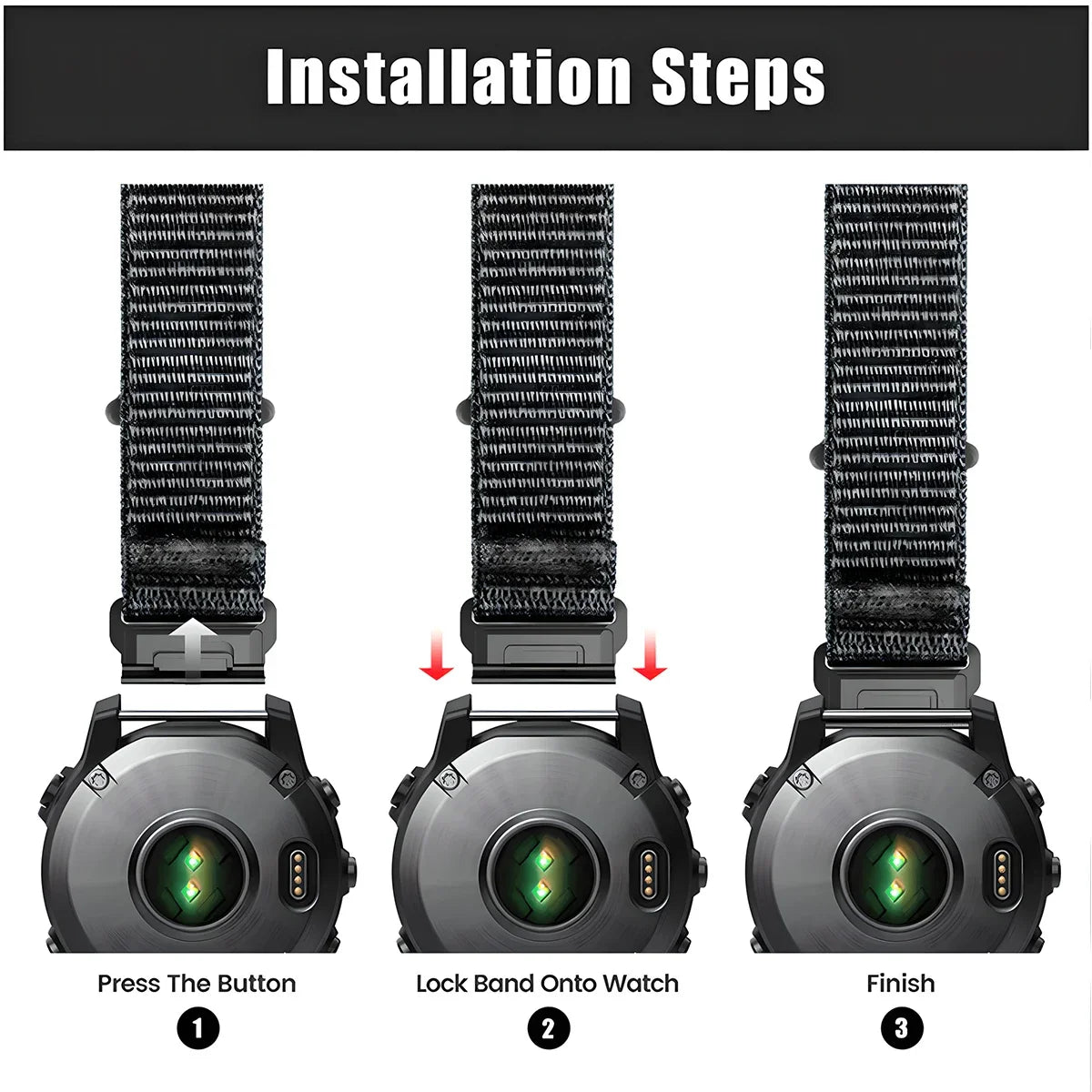 Installation Steps

Press The Button
1

Lock Band Onto Watch
2

Finish
3