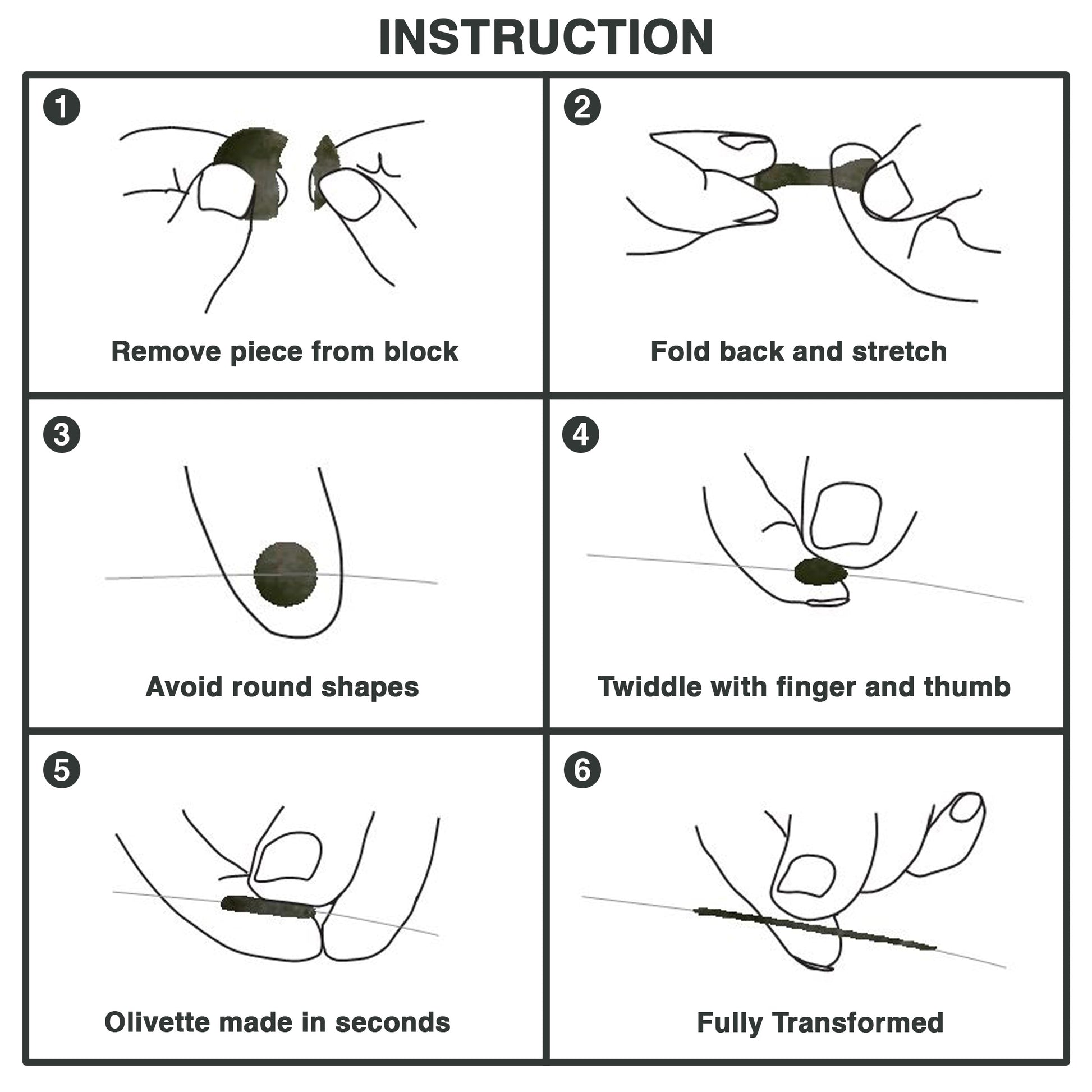 INSTRUCTION

1
Remove piece from block

2
Fold back and stretch

3
Avoid round shapes

4
Twiddle with finger and thumb

5
Olivette made in seconds

6
Fully Transformed