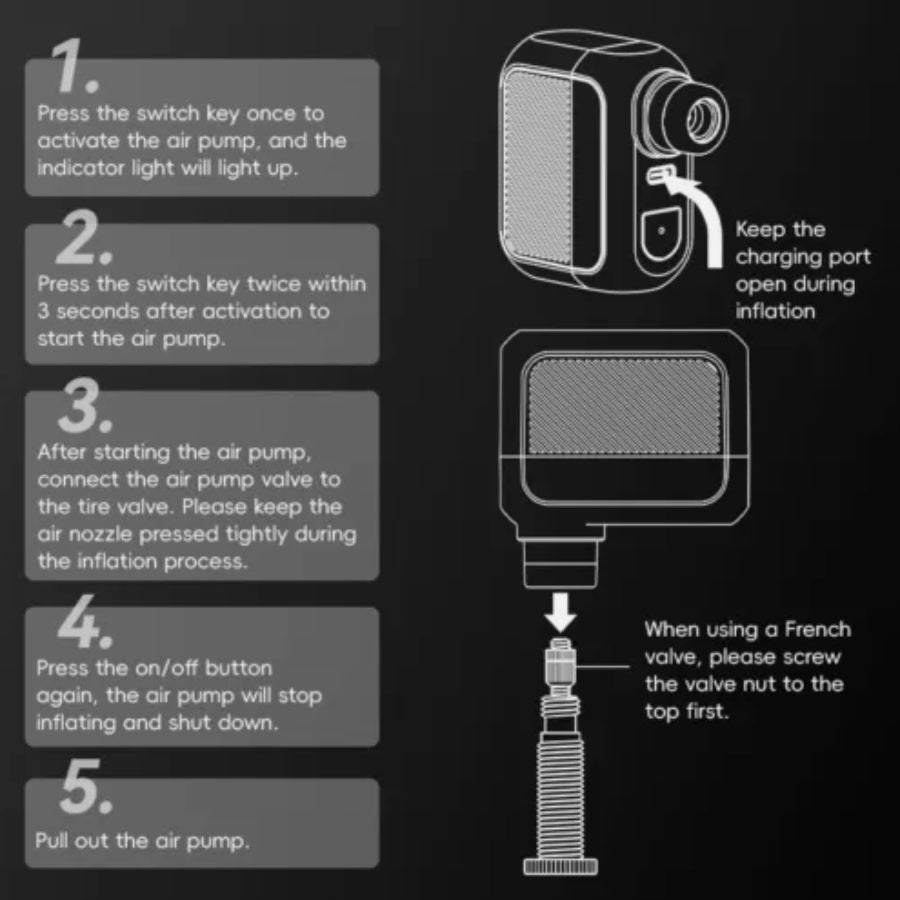 1.
Press the switch key once to activate the air pump, and the indicator light will light up.

2.
Press the switch key twice within 3 seconds after activation to start the air pump.

3.
After starting the air pump, connect the air pump valve to the tire valve. Please keep the air nozzle pressed tightly during the inflation process.

4.
Press the on/off button again, the air pump will stop inflating and shut down.

5.
Pull out the air pump.

Keep the charging port open during inflation

When using a French valve, please screw the valve nut to the top first.