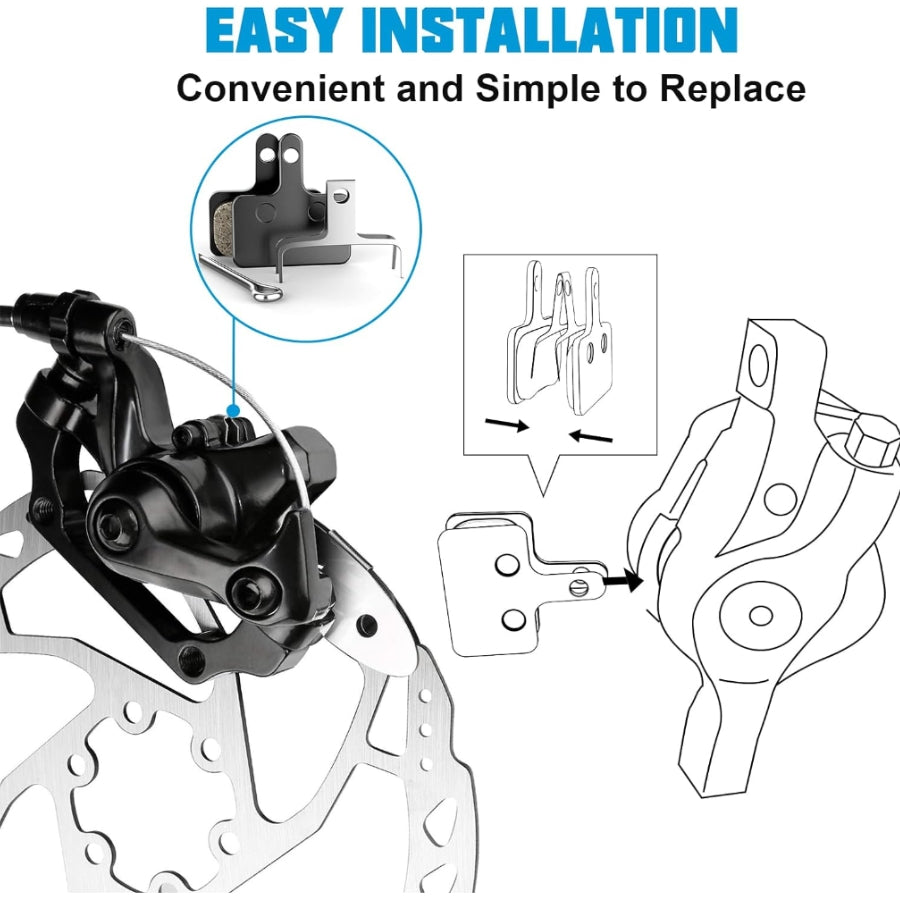 EASY INSTALLATION

Convenient and Simple to Replace