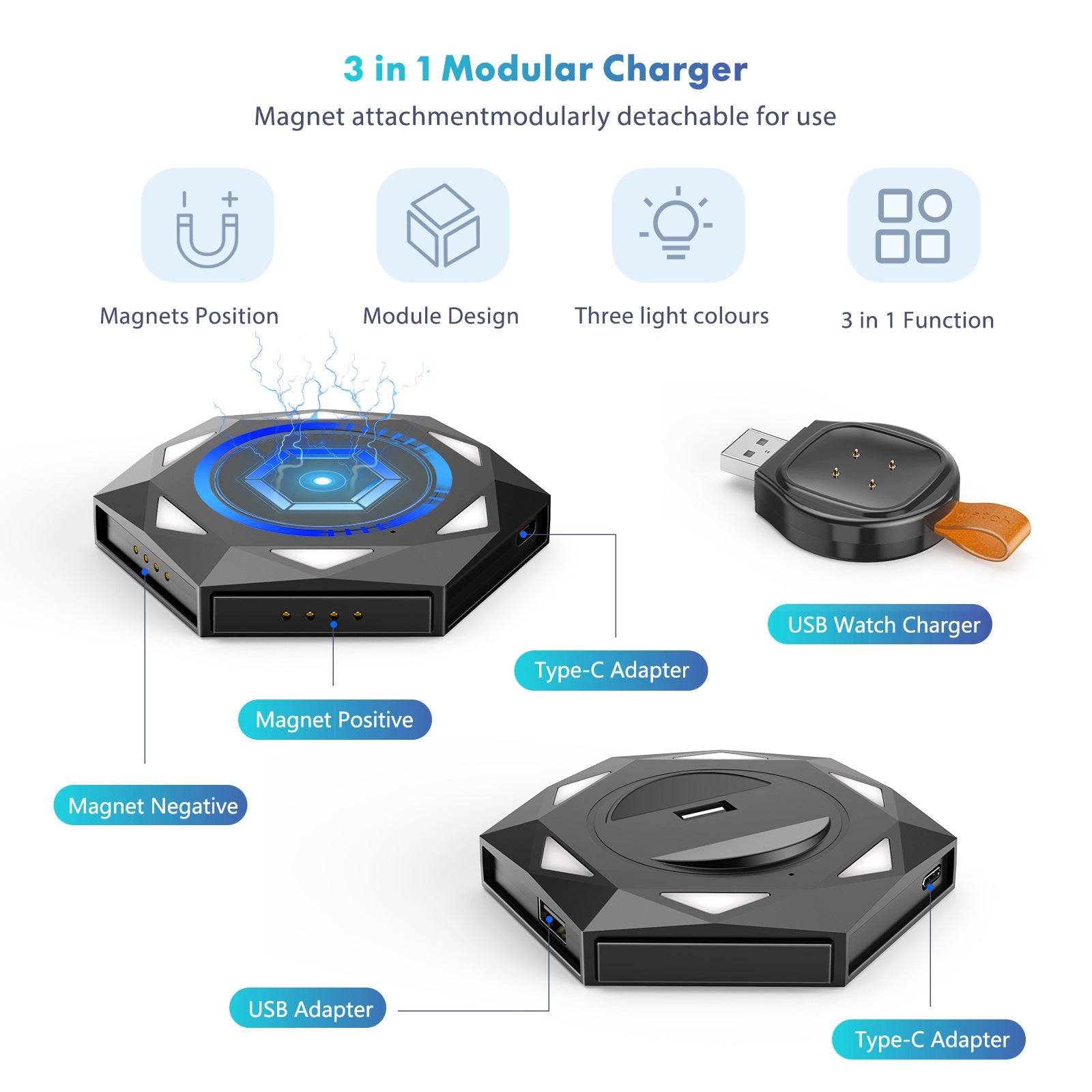 3 in 1 Modular Charger

Magnet attachmentmodularly detachable for use

Magnets Position

Module Design

Three light colours

3 in 1 Function

USB Watch Charger

Type-C Adapter

Magnet Positive

Magnet Negative

USB Adapter

Type-C Adapter