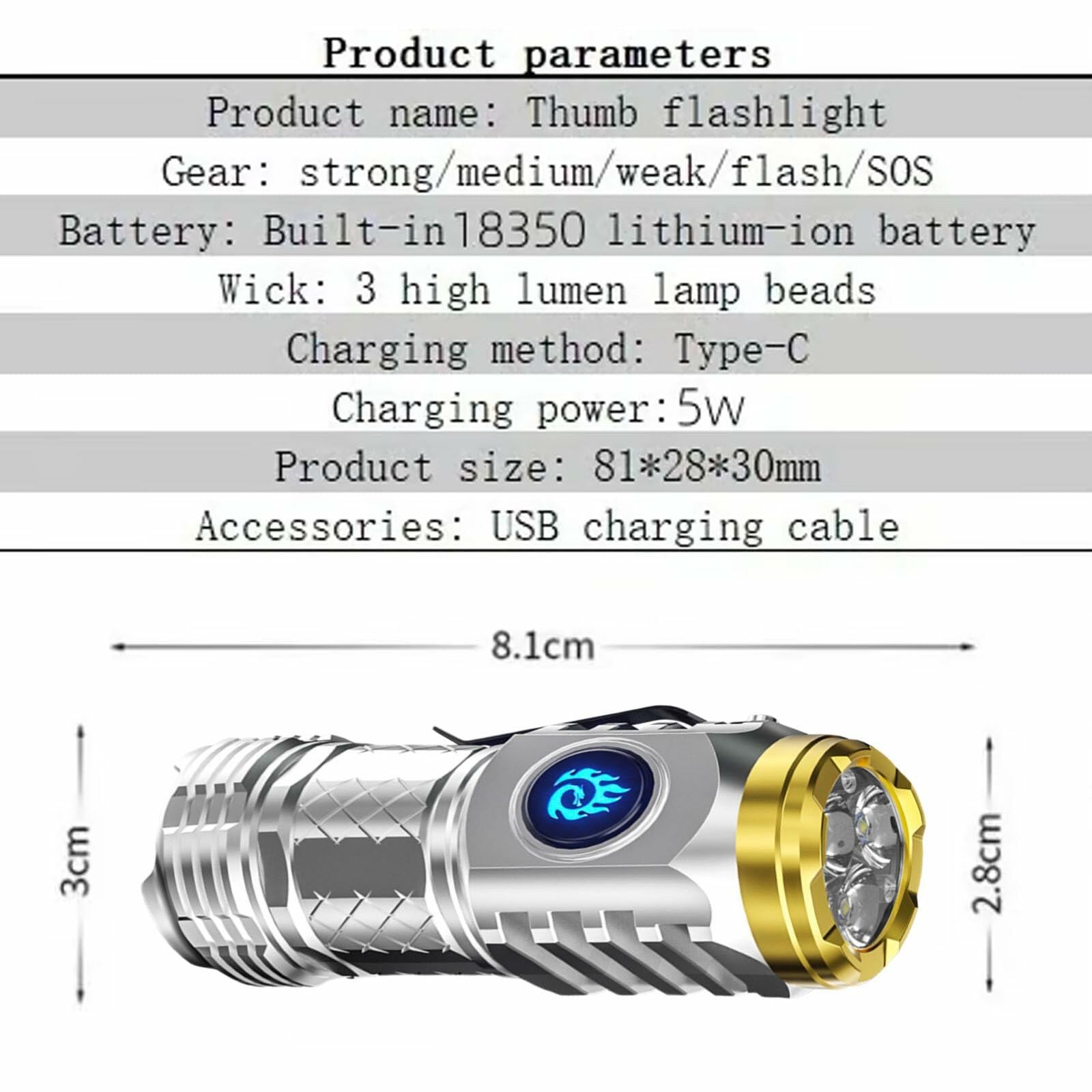 Product parameters

Product name: Thumb flashlight

Gear: strong/medium/weak/flash/SOS

Battery: Built-in18350 lithium-ion battery

Wick: 3 high lumen lamp beads

Charging method: Type-C

Charging power:5W

Product size: 81*28*30mm

Accessories: USB charging cable

8.1cm

3cm

2.8cm