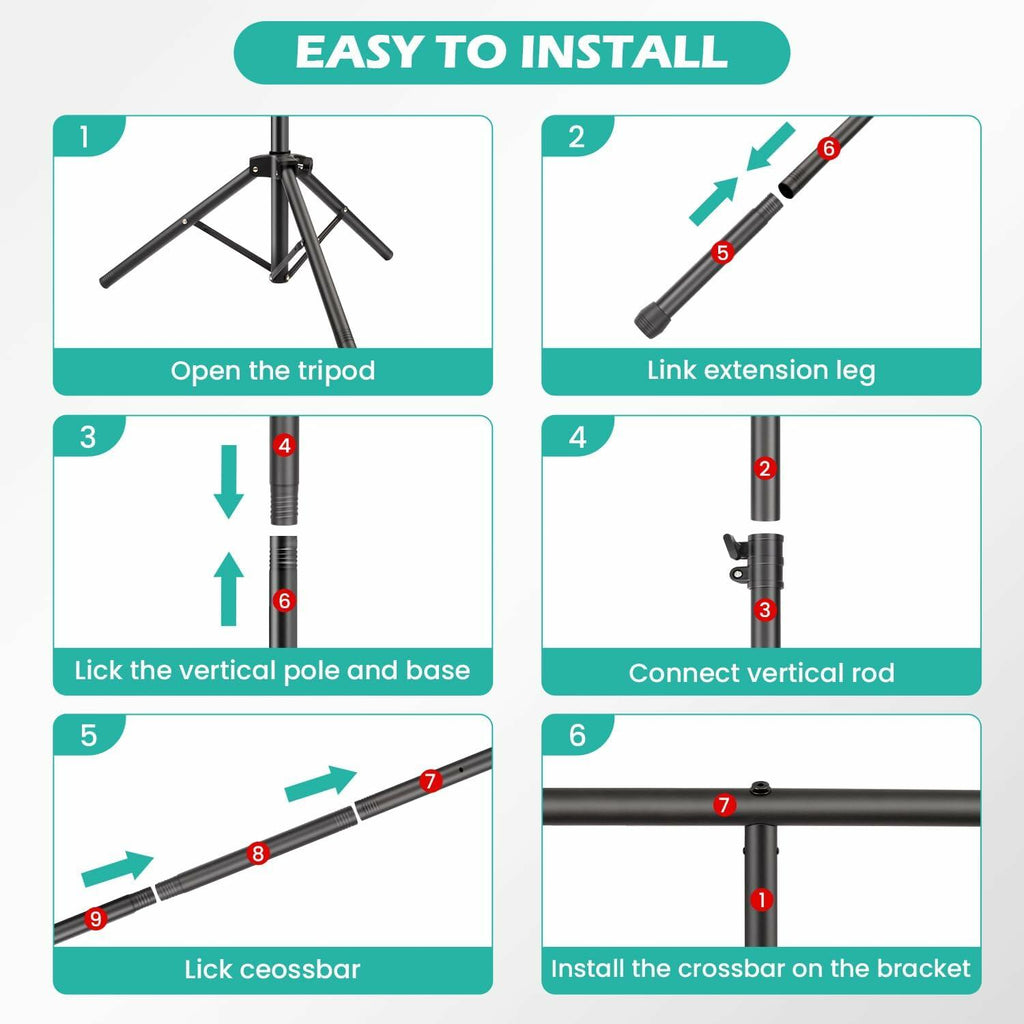 EASY TO INSTALL

1

Open the tripod

2

6

5

Link extension leg

3

4

6

Lick the vertical pole and base

4

2

3

Connect vertical rod

5

7

8

9

Lick ceossbar

6

7

1

Install the crossbar on the bracket