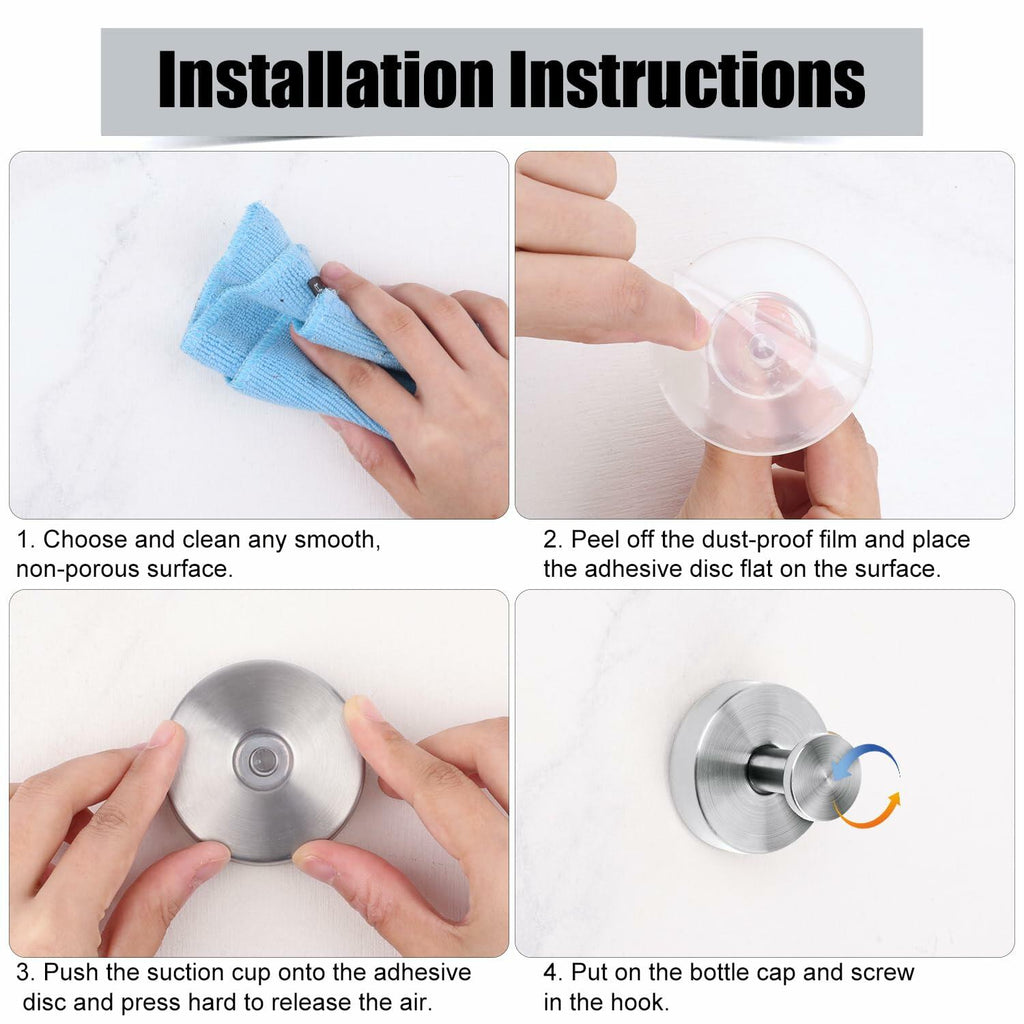 Installation Instructions

1. Choose and clean any smooth, non-porous surface.

2. Peel off the dust-proof film and place the adhesive disc flat on the surface.

3. Push the suction cup onto the adhesive disc and press hard to release the air.

4. Put on the bottle cap and screw in the hook.