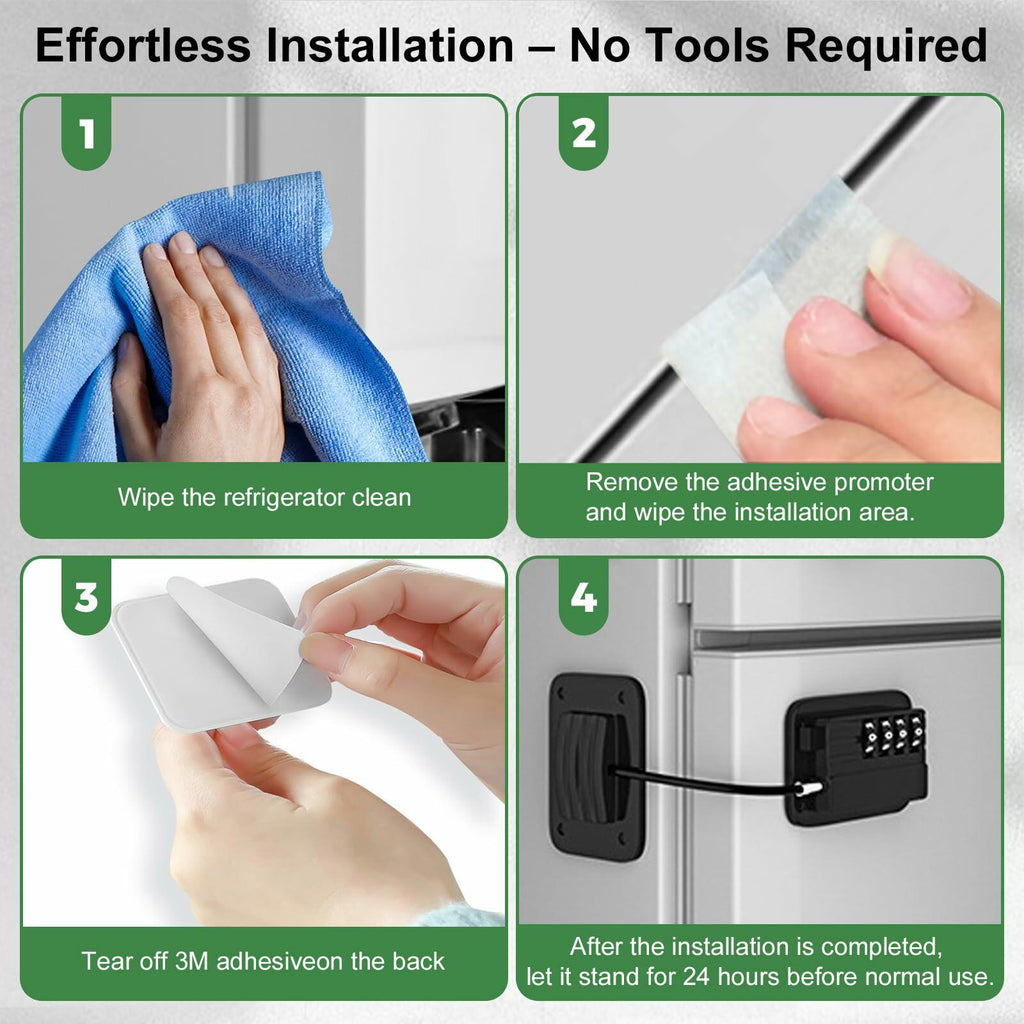 Effortless Installation – No Tools Required

1

Wipe the refrigerator clean

2

Remove the adhesive promoter and wipe the installation area.

3

Tear off 3M adhesiveon the back

4

After the installation is completed, let it stand for 24 hours before normal use.