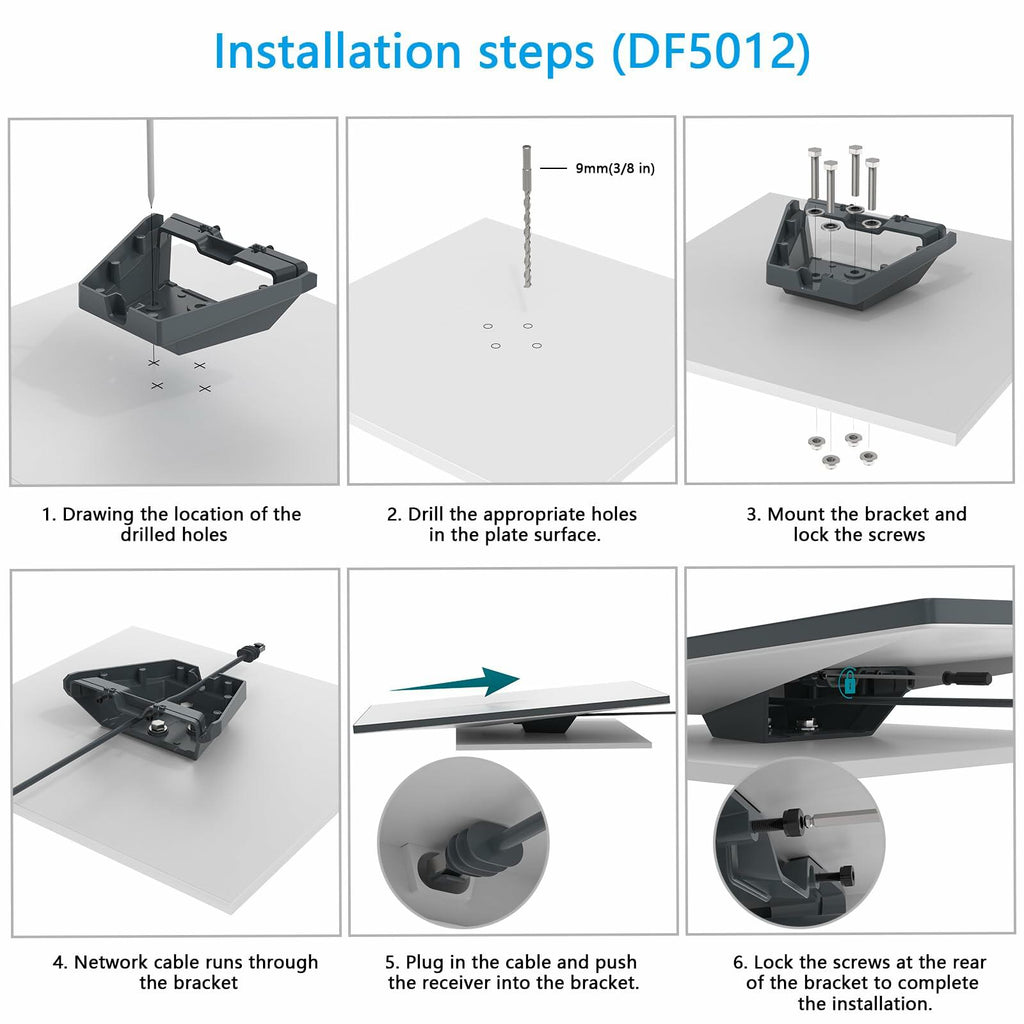 Installation steps (DF5012)

9mm(3/8 in)

1. Drawing the location of the drilled holes

2. Drill the appropriate holes in the plate surface.

3. Mount the bracket and lock the screws

4. Network cable runs through the bracket

5. Plug in the cable and push the receiver into the bracket.

6. Lock the screws at the rear of the bracket to complete the installation.