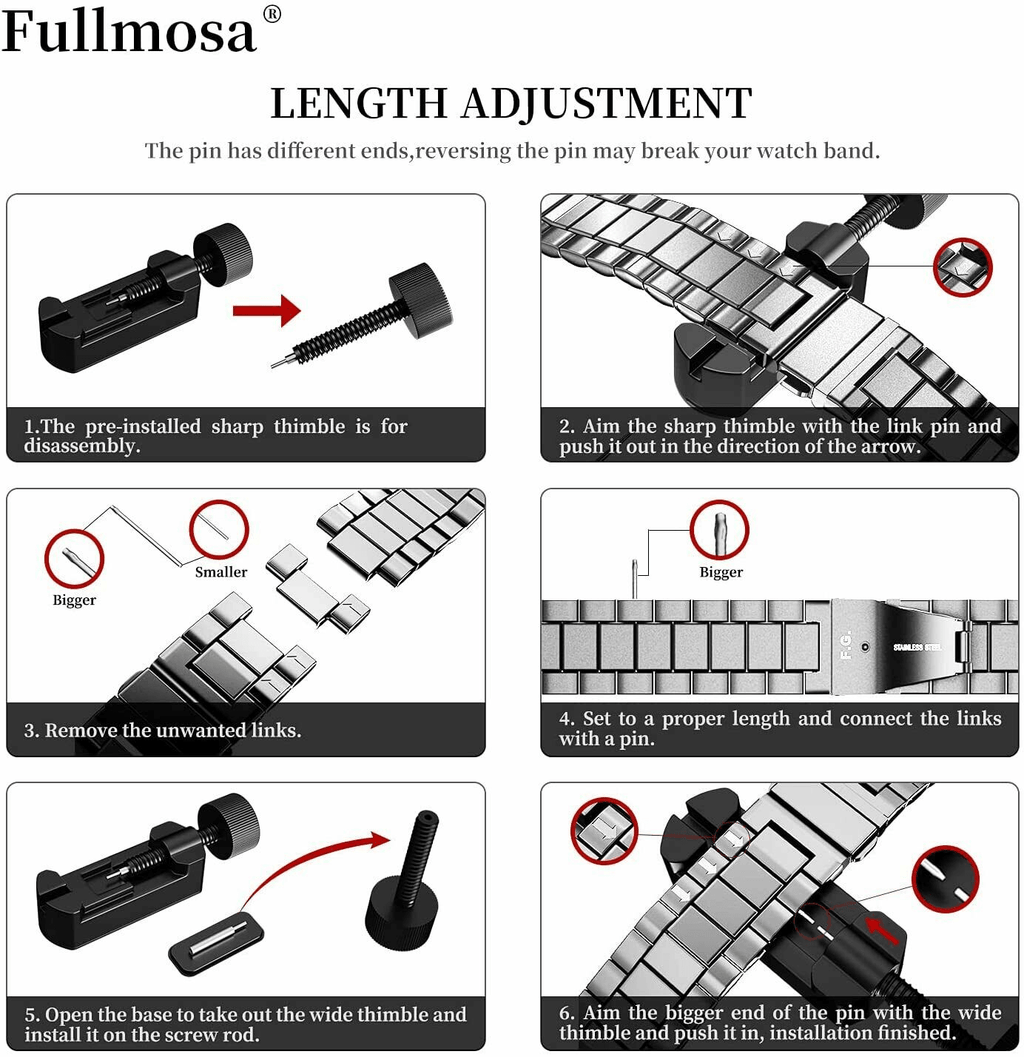 Fullmosa®

LENGTH ADJUSTMENT

The pin has different ends,reversing the pin may break your watch band.

1.The pre-installed sharp thimble is for disassembly.

2. Aim the sharp thimble with the link pin and push it out in the direction of the arrow.

Bigger

Smaller

3. Remove the unwanted links.

Bigger

F.G.

STAINLESS STEEL

4. Set to a proper length and connect the links with a pin.

5. Open the base to take out the wide thimble and install it on the screw rod.

6. Aim the bigger end of the pin with the wide thimble and push it in, installation finished.