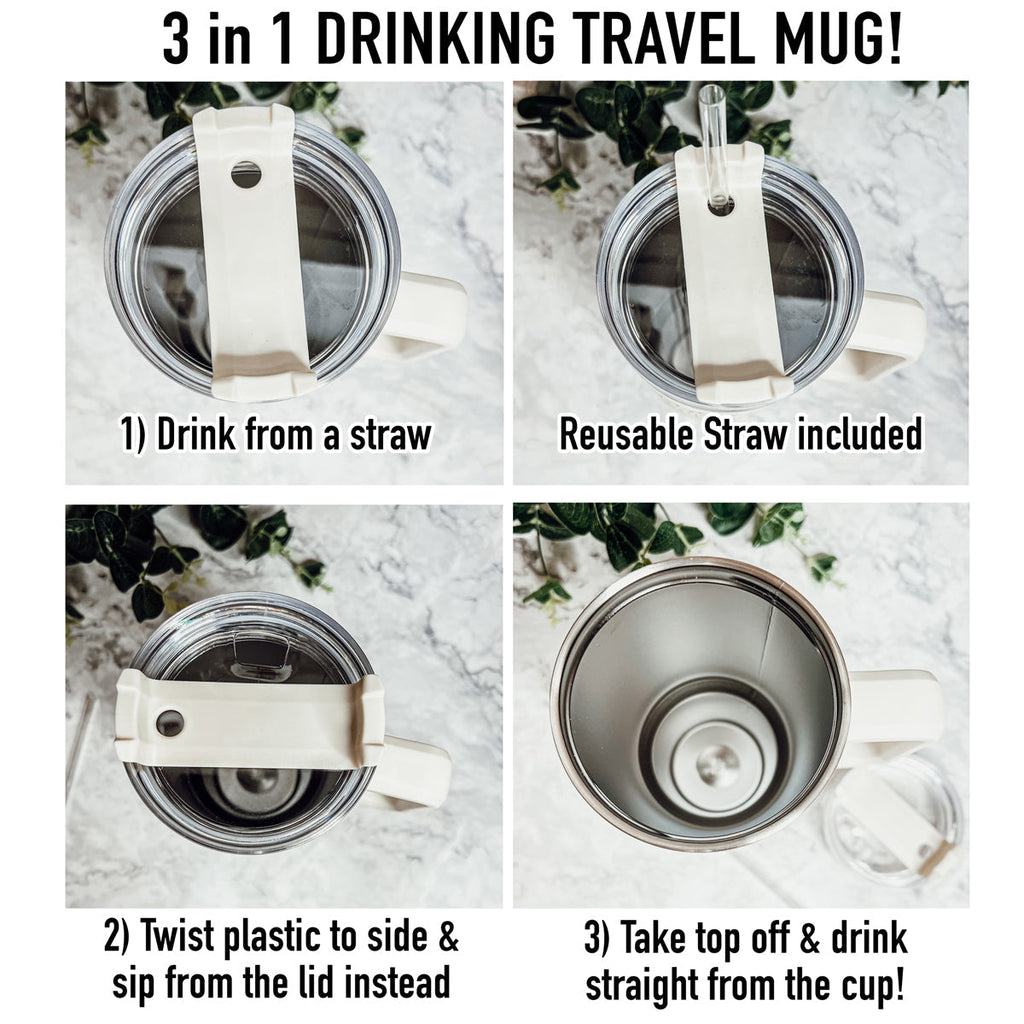 3 in 1 DRINKING TRAVEL MUG!

1) Drink from a straw

Reusable Straw included

2) Twist plastic to side & sip from the lid instead

3) Take top off & drink straight from the cup!